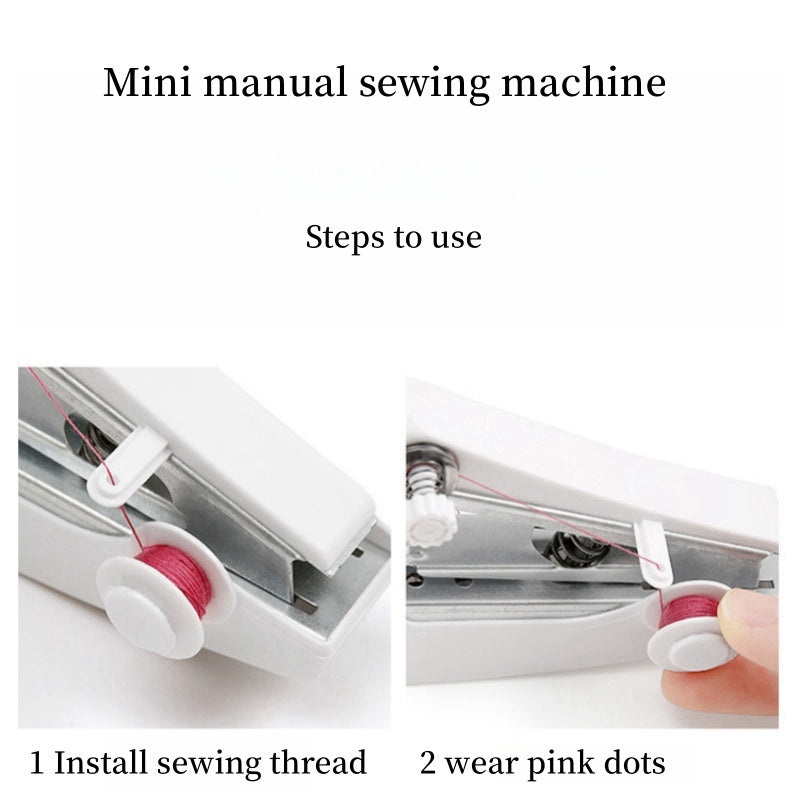 Mini manual sewing machine

Steps to use

1 Install sewing thread

2 wear pink dots