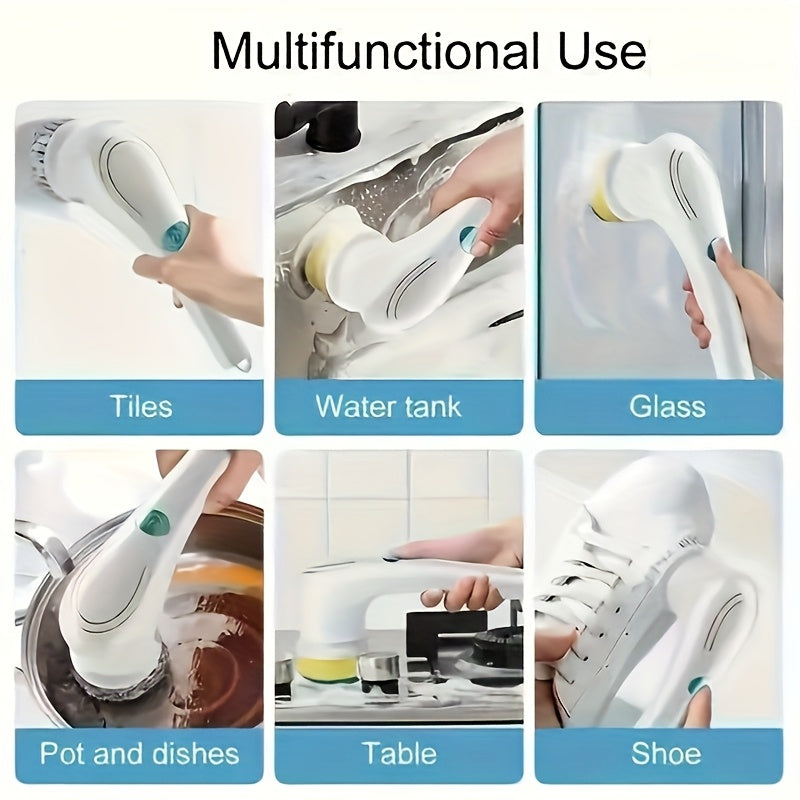 Multifunctional Use

Tiles

Water tank

Glass

Pot and dishes

Table

Shoe