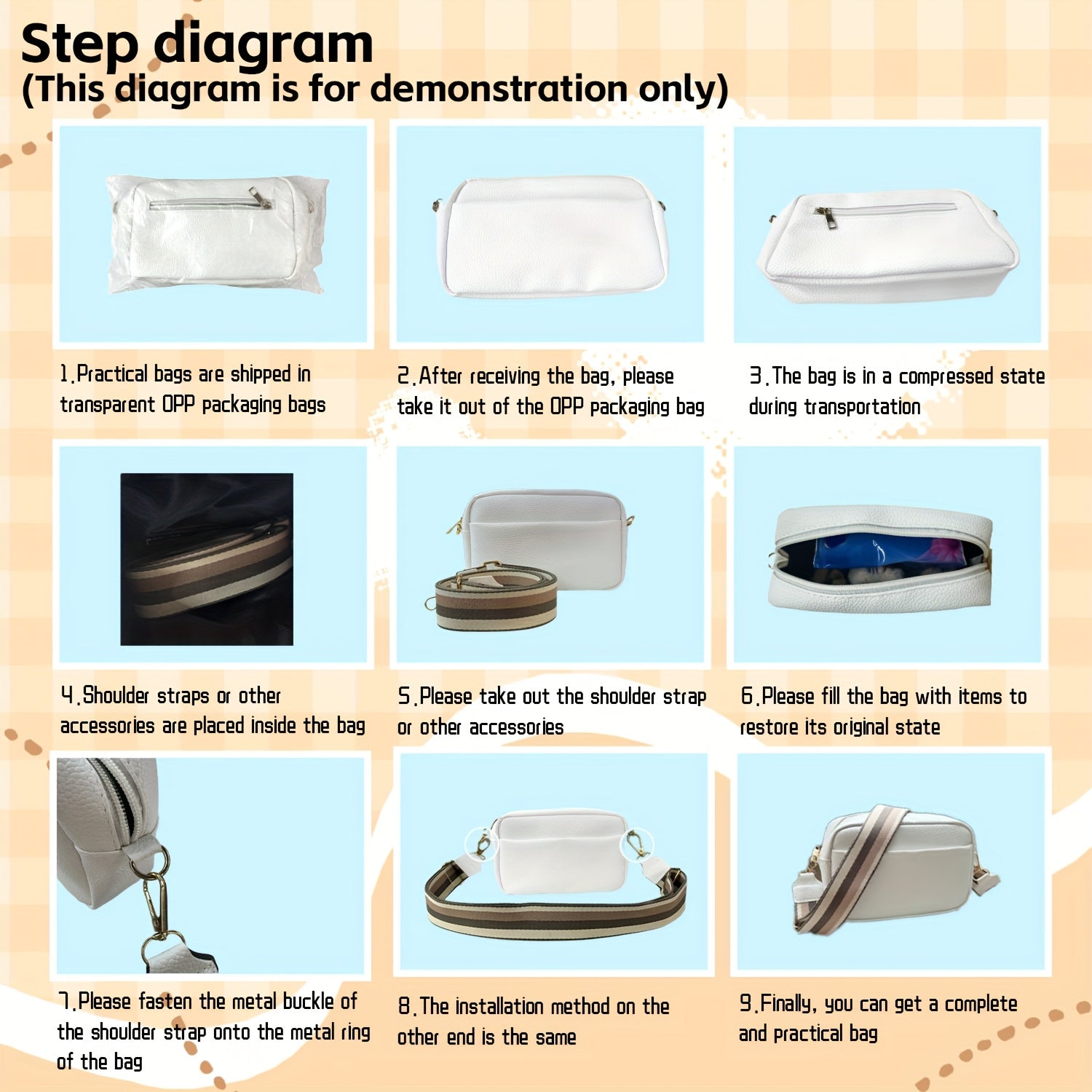 Step diagram
(This diagram is for demonstration only)

1.Practical bags are shipped in transparent OPP packaging bags

2.After receiving the bag, please take it out of the OPP packaging bag

3.The bag is in a compressed state during transportation

4.Shoulder straps or other accessories are placed inside the bag

5.Please take out the shoulder strap or other accessories

6.Please fill the bag with items to restore its original state

7.Please fasten the metal buckle of the shoulder strap onto the metal ring of the bag

8.The installation method on the other end is the same

9.Finally, you can get a complete and practical bag