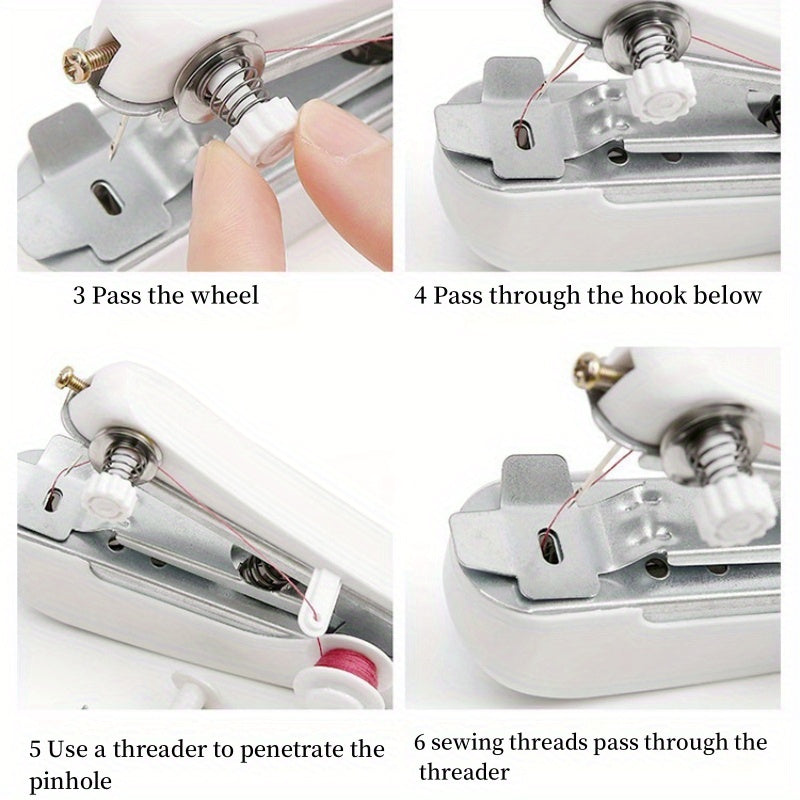 3 Pass the wheel

4 Pass through the hook below

5 Use a threader to penetrate the pinhole

6 sewing threads pass through the threader