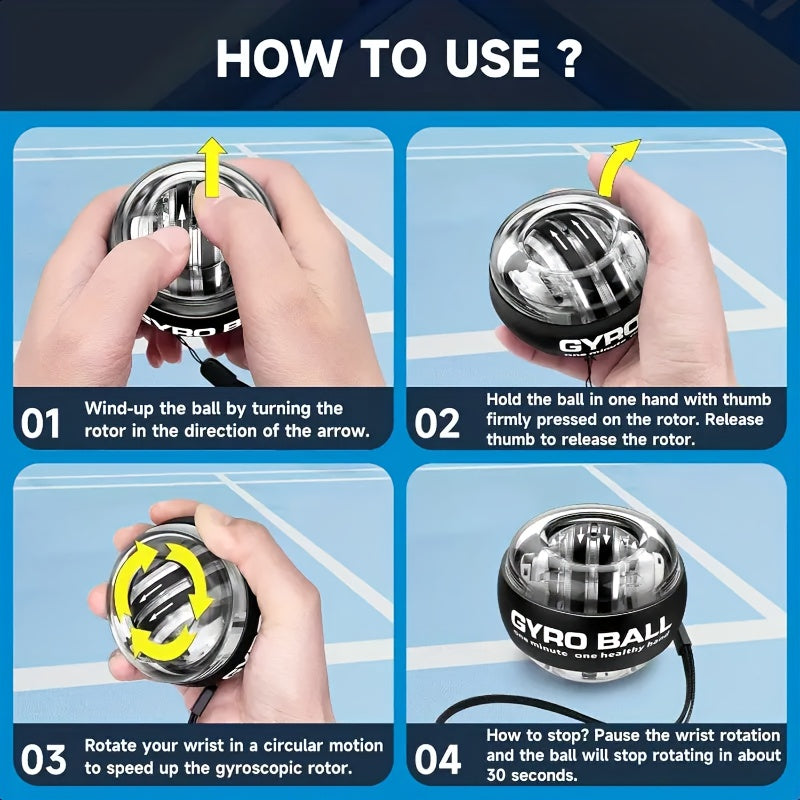 HOW TO USE ?

GYRO B

01 Wind-up the ball by turning the rotor in the direction of the arrow.

GYRO
one minute

02 Hold the ball in one hand with thumb firmly pressed on the rotor. Release thumb to release the rotor.

03 Rotate your wrist in a circular motion to speed up the gyroscopic rotor.

GYRO BALL
one minute one healthy hand

04 How to stop? Pause the wrist rotation and the ball will stop rotating in about 30 seconds.