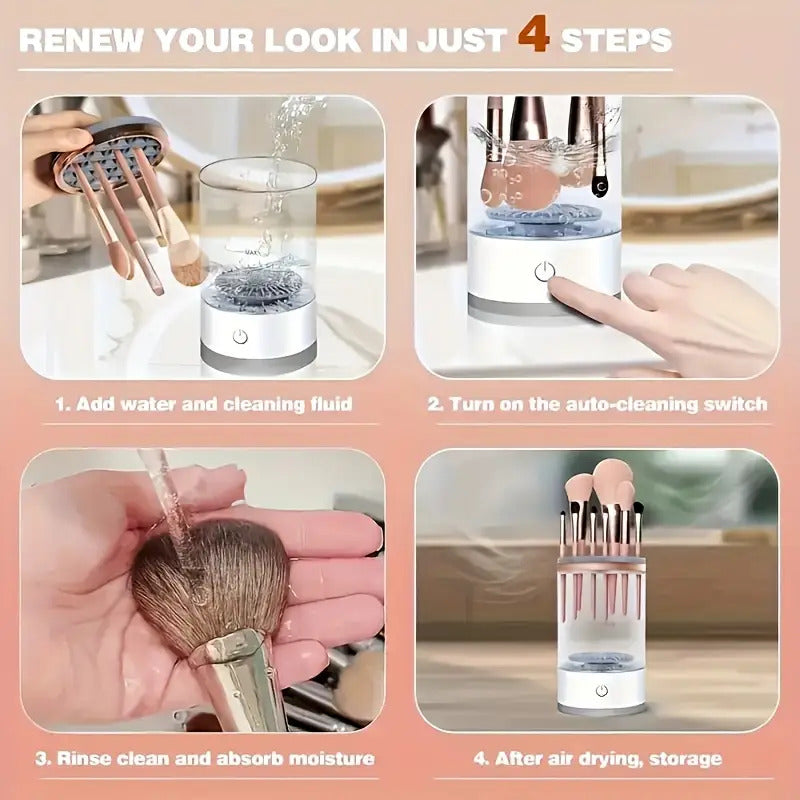 RENEW YOUR LOOK IN JUST 4 STEPS

1. Add water and cleaning fluid

2. Turn on the auto-cleaning switch

3. Rinse clean and absorb moisture

4. After air drying, storage