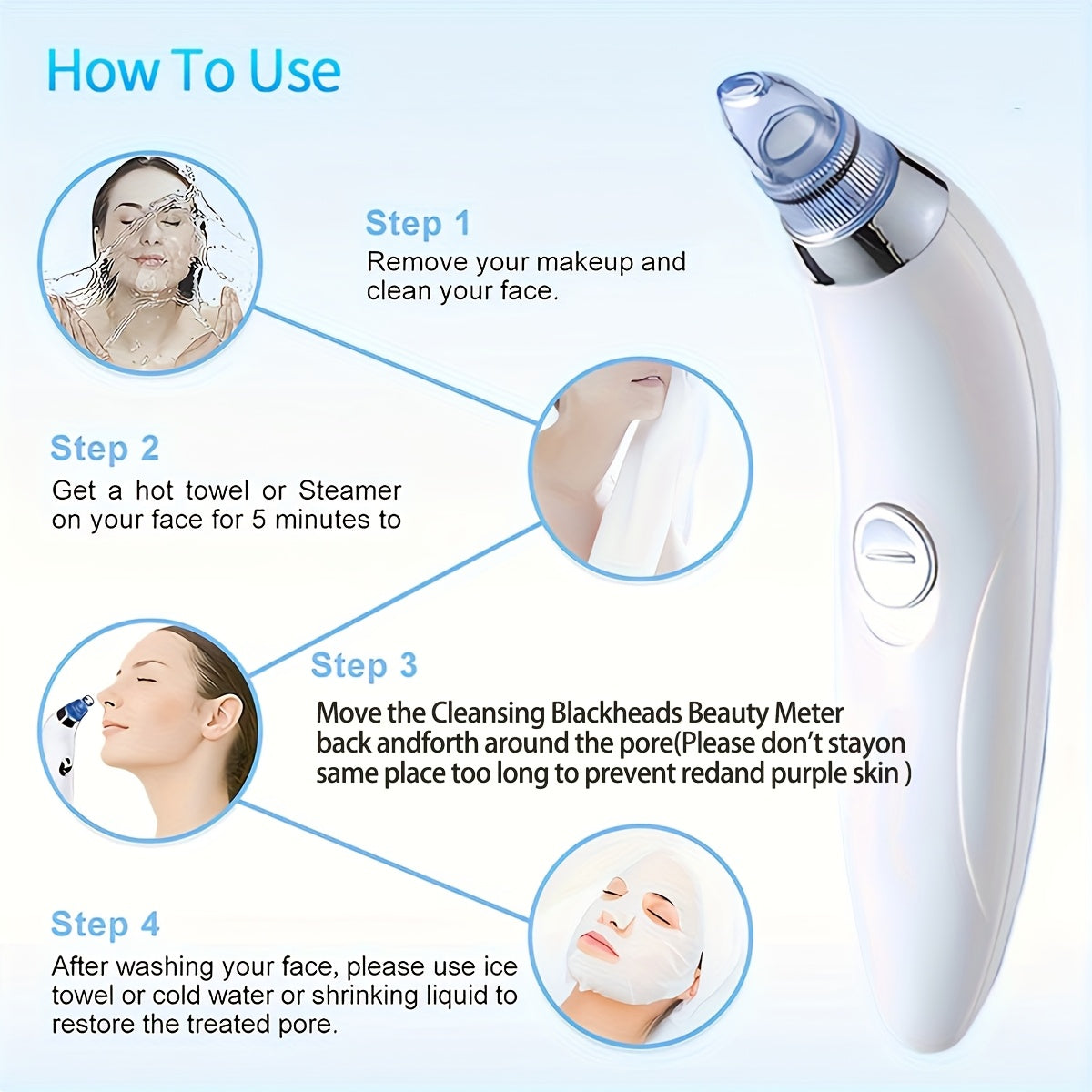 How To Use

Step 1
Remove your makeup and clean your face.

Step 2
Get a hot towel or Steamer on your face for 5 minutes to

Step 3
Move the Cleansing Blackheads Beauty Meter back andforth around the pore(Please don't stayon same place too long to prevent redand purple skin )

Step 4
After washing your face, please use ice towel or cold water or shrinking liquid to restore the treated pore.