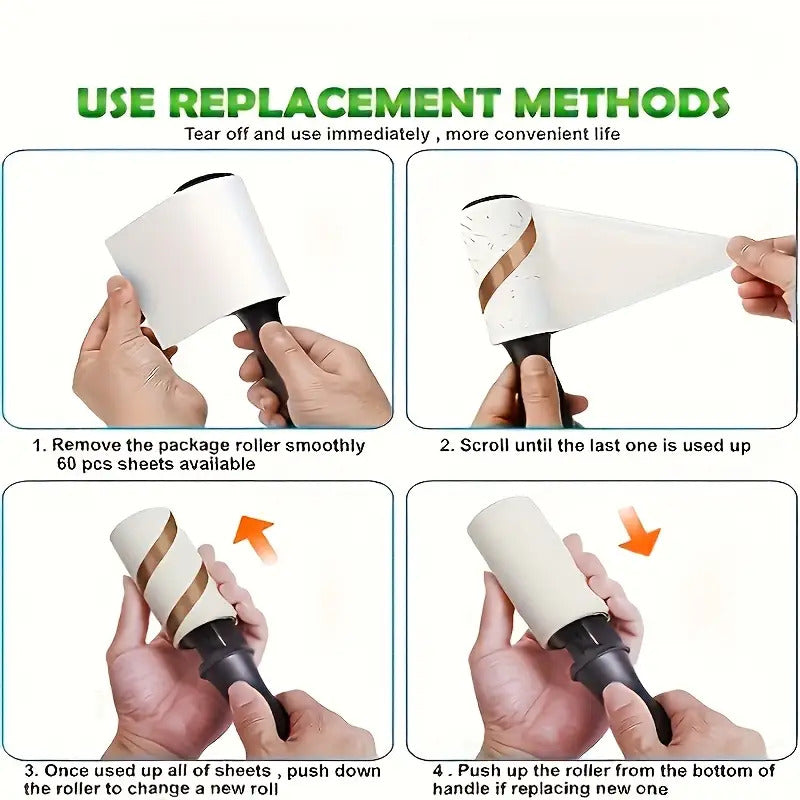 USE REPLACEMENT METHODS

Tear off and use immediately , more convenient life

1. Remove the package roller smoothly
60 pcs sheets available

2. Scroll until the last one is used up

3. Once used up all of sheets , push down the roller to change a new roll

4 . Push up the roller from the bottom of handle if replacing new one