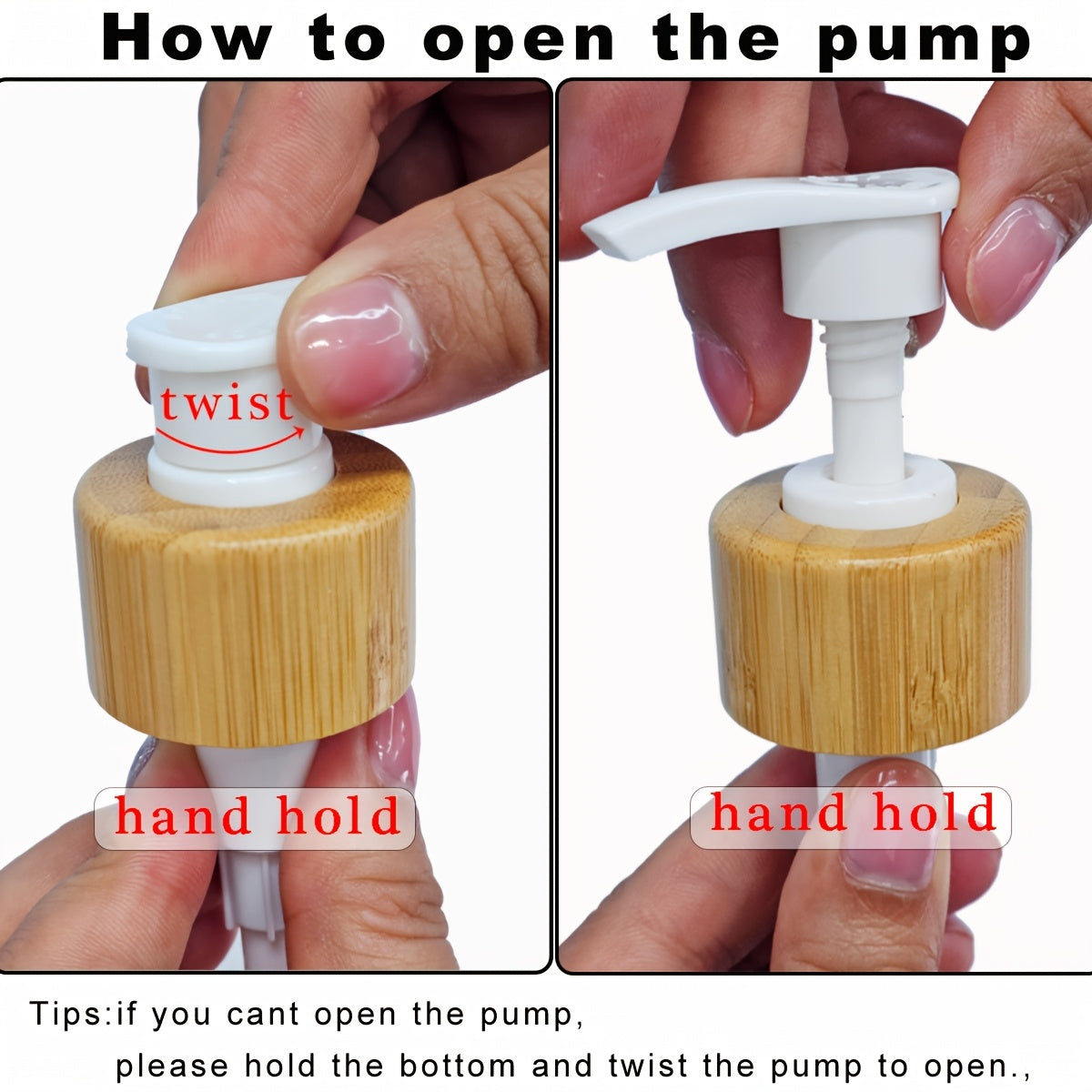 How to open the pump

twist

hand hold

hand hold

Tips:if you cant open the pump,
please hold the bottom and twist the pump to open.,