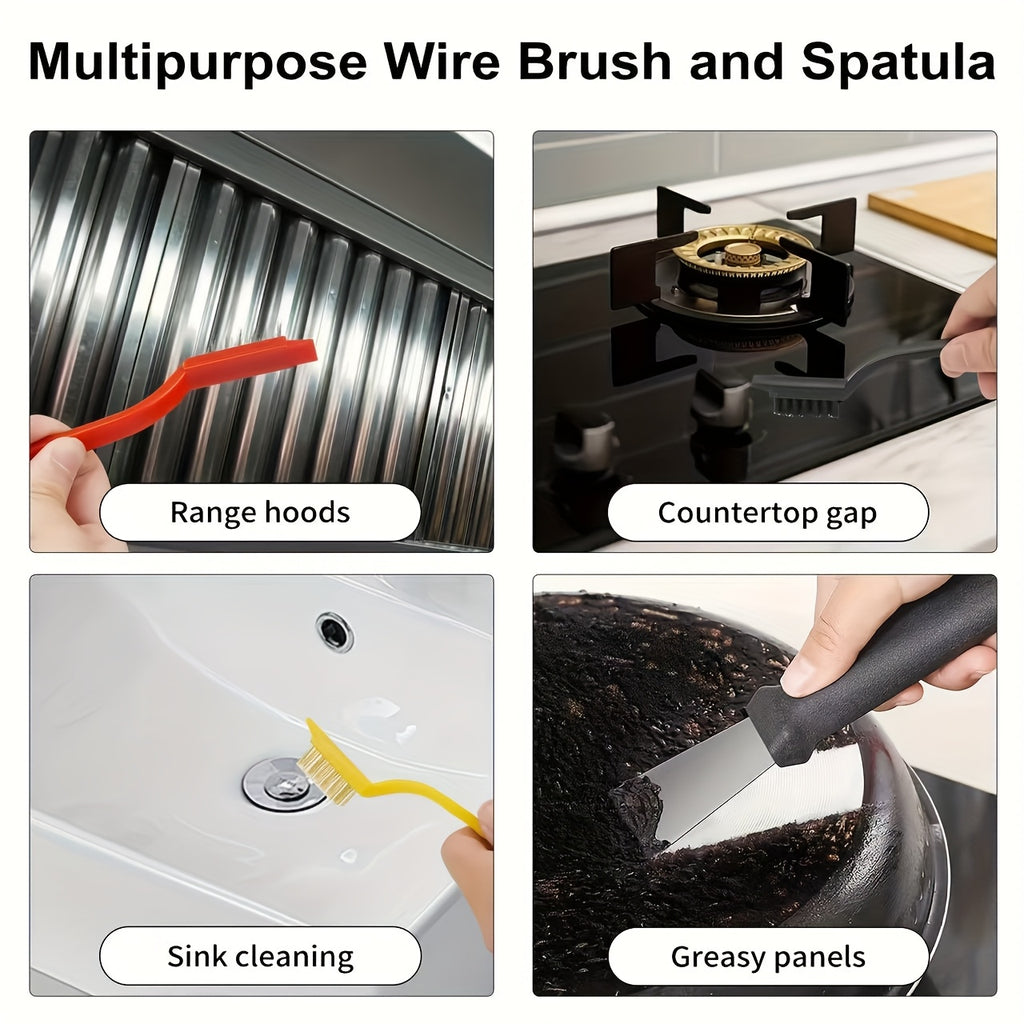 Multipurpose Wire Brush and Spatula

Range hoods

Countertop gap

Sink cleaning

Greasy panels