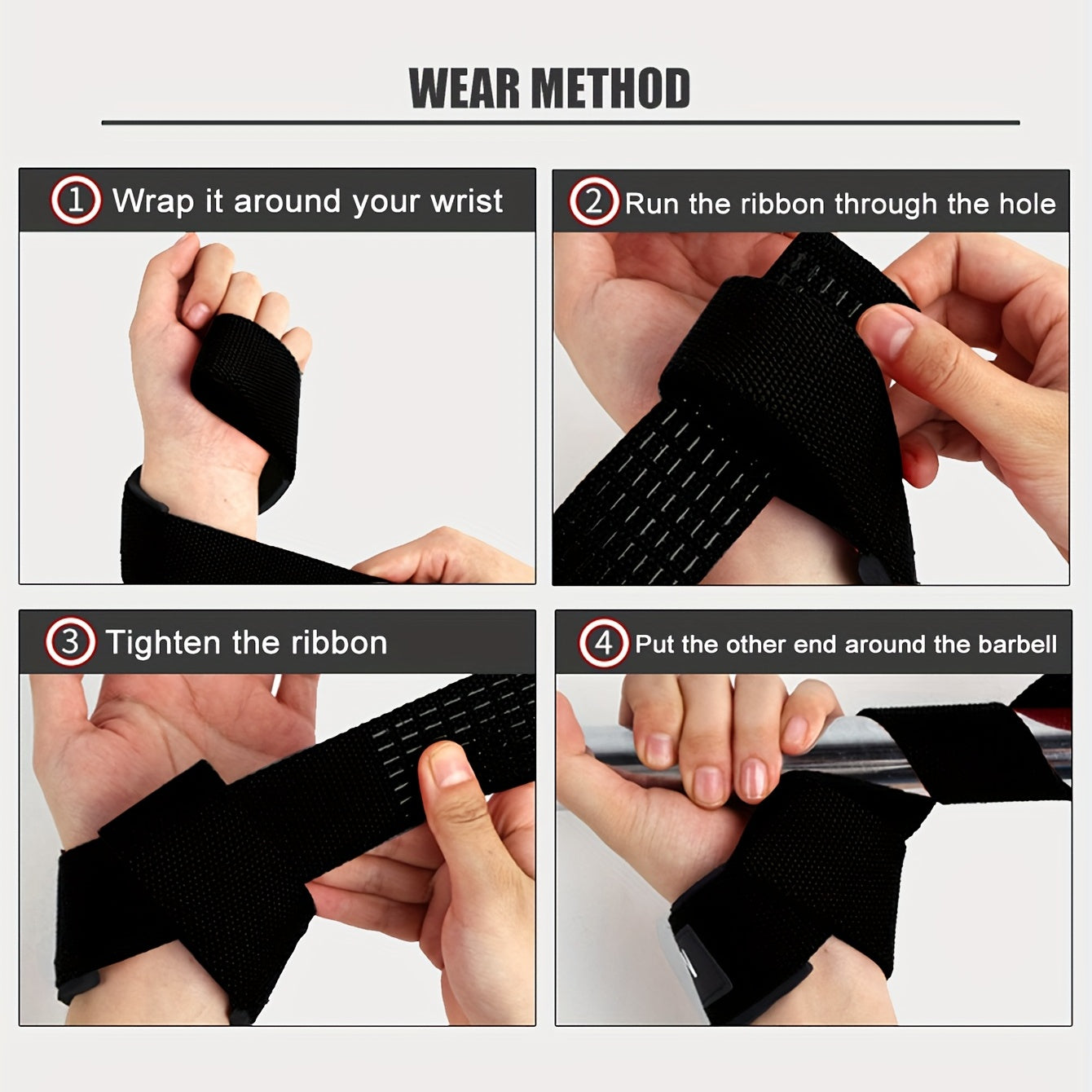 WEAR METHOD

1 Wrap it around your wrist

2 Run the ribbon through the hole

3 Tighten the ribbon

4 Put the other end around the barbell