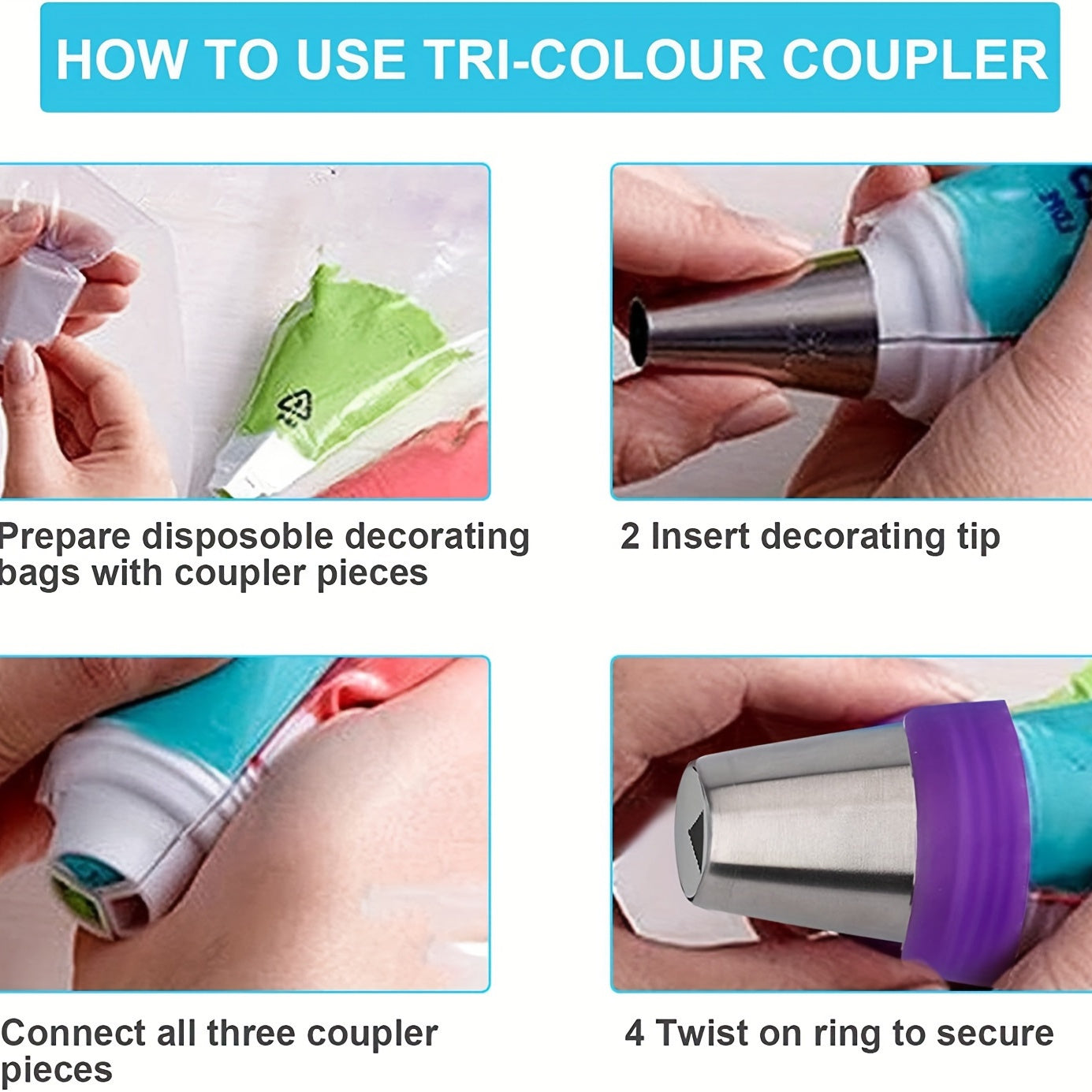 HOW TO USE TRI-COLOUR COUPLER

Prepare disposoble decorating bags with coupler pieces

2 Insert decorating tip

Connect all three coupler pieces

4 Twist on ring to secure